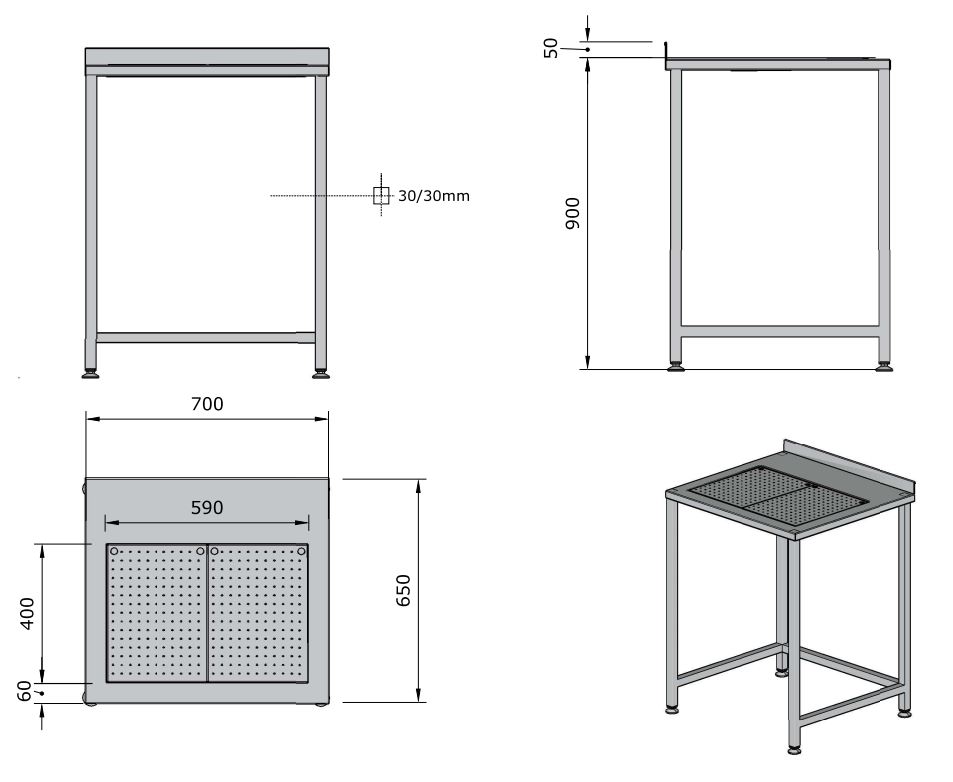 30/30mm

50

900

700

590

400

60

650