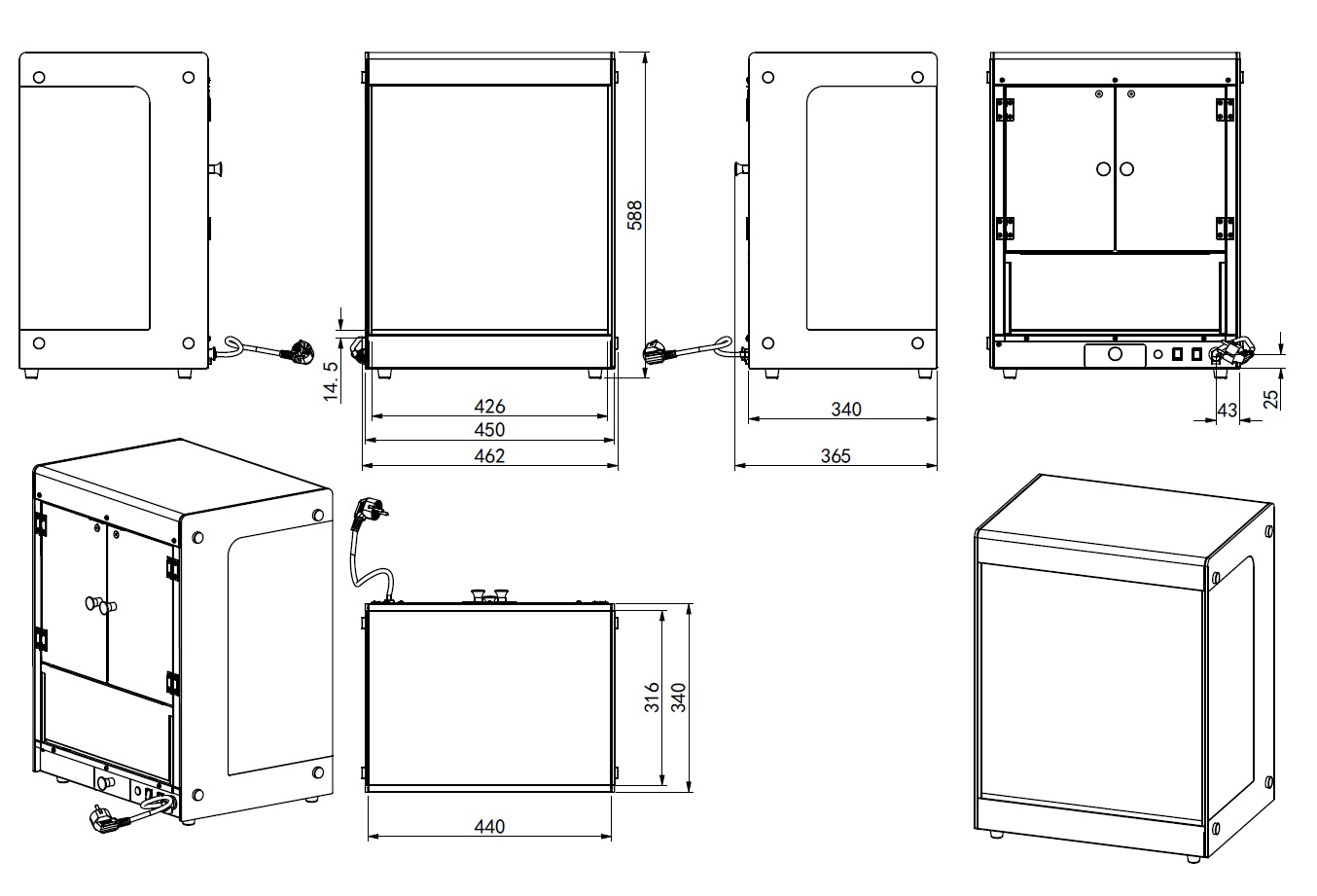 588

14.5

426

450

462

340

365

43

25

316

340

440