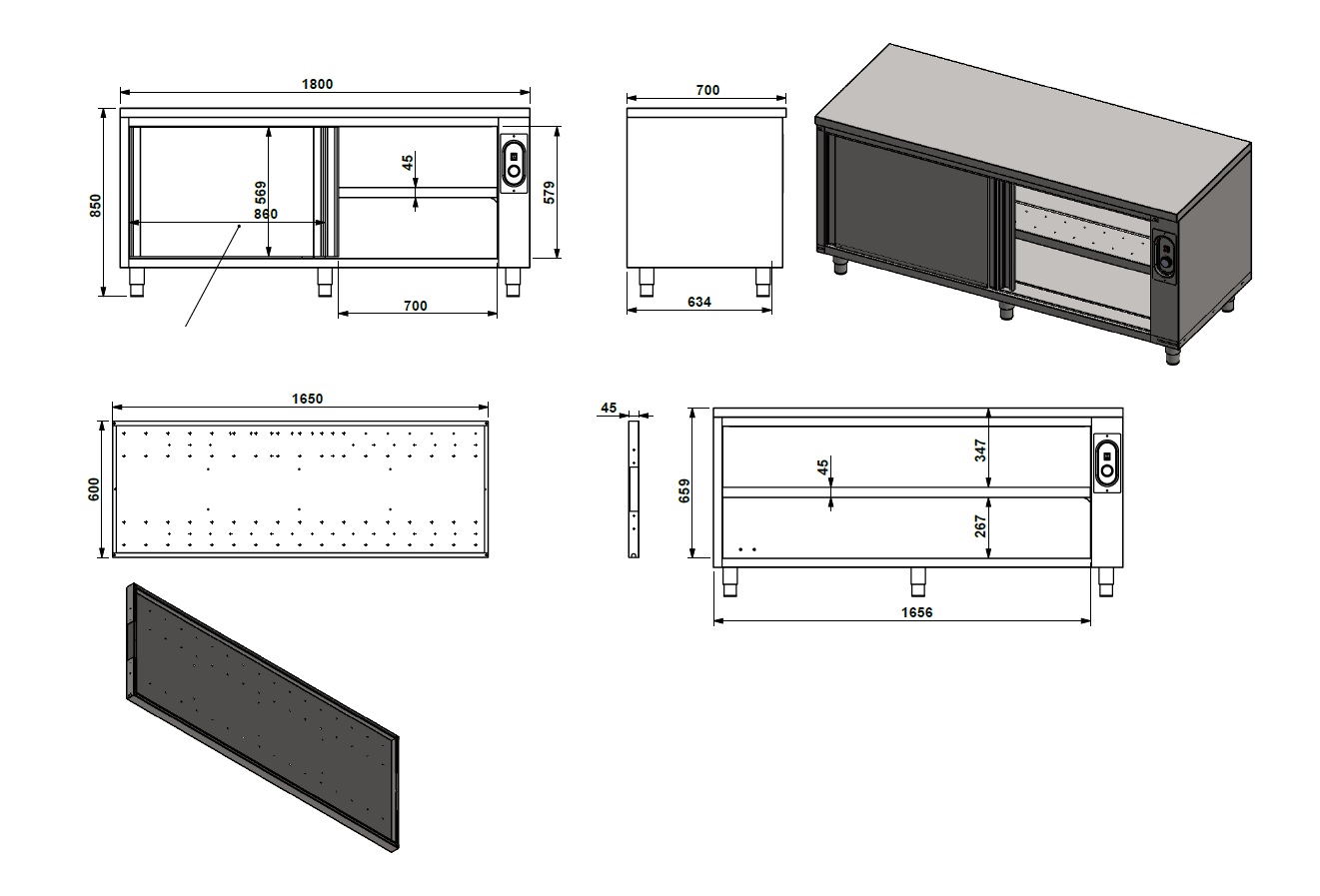 1800
850
569
860
45
579
700
700
634
1650
600
45
659
347
45
267
1656